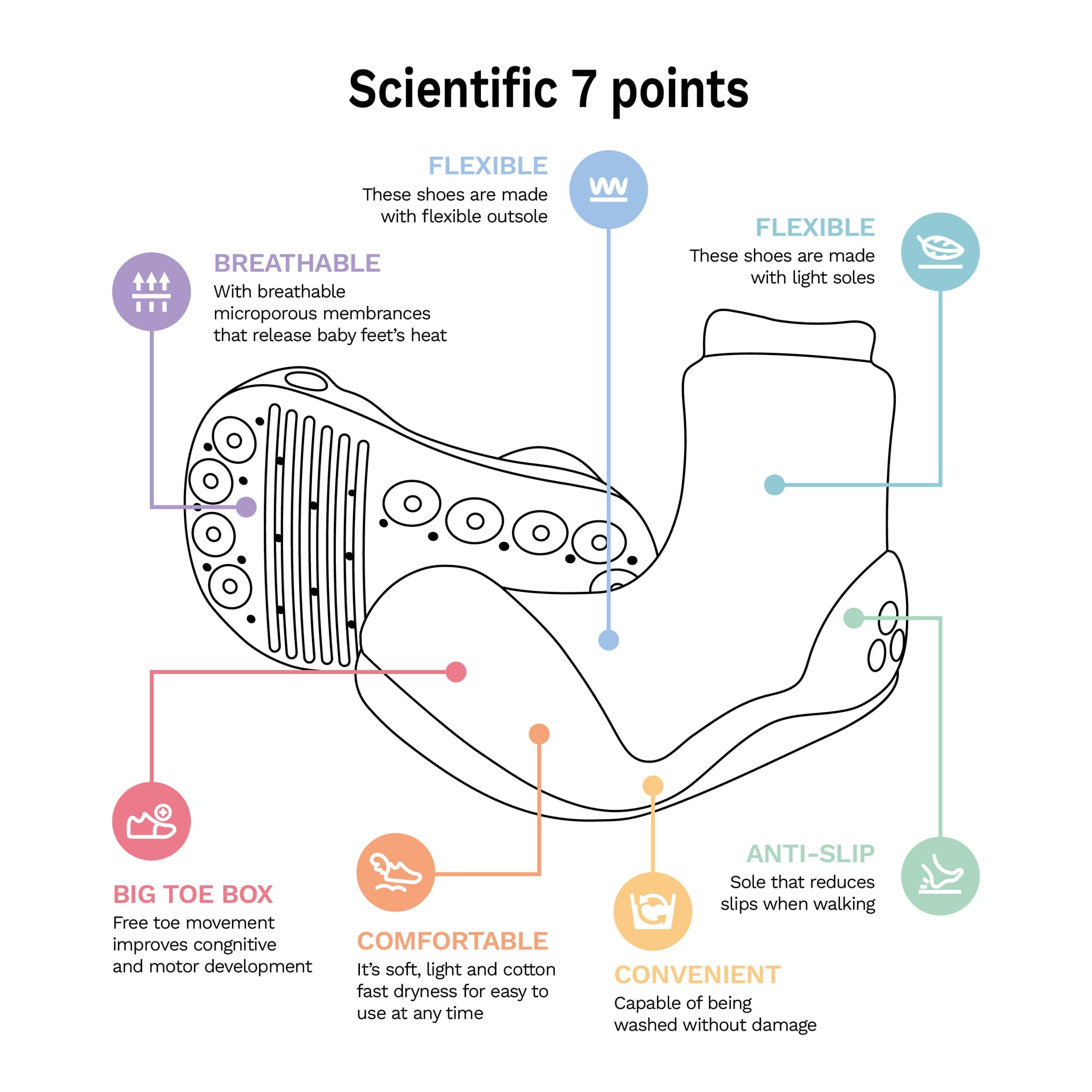 Scientific 7 points

FLEXIBLE
These shoes are made with flexible outsole

FLEXIBLE
These shoes are made with light soles

BREATHABLE
With breathable microporous membrances that release baby feet's heat

BIG TOE BOX
Free toe movement improves congnitive and motor development

COMFORTABLE
It's soft, light and cotton fast dryness for easy to use at any time

CONVENIENT
Capable of being washed without damage

ANTI-SLIP
Sole that reduces slips when walking